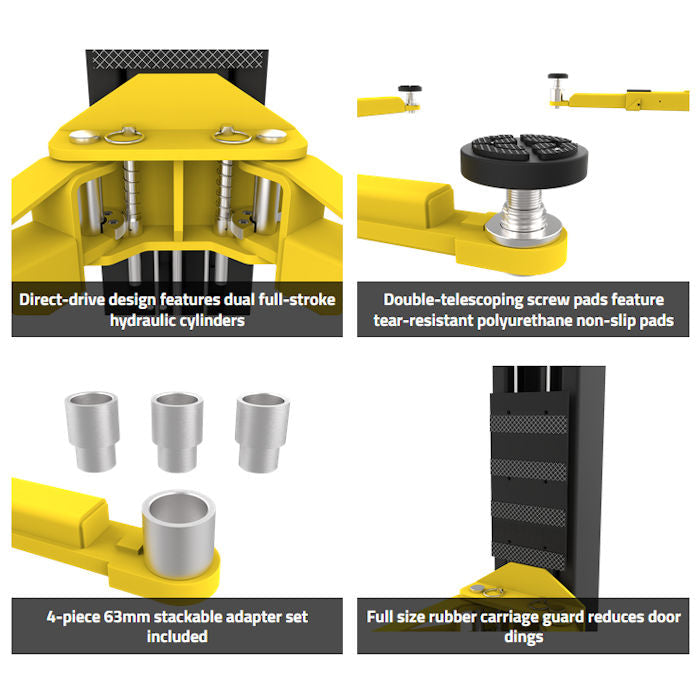 Direct-drive design features dual full-stroke hydraulic cylinders

Double-telescoping screw pads feature tear-resistant polyurethane non-slip pads

4-piece 63mm stackable adapter set included

Full size rubber carriage guard reduces door dings